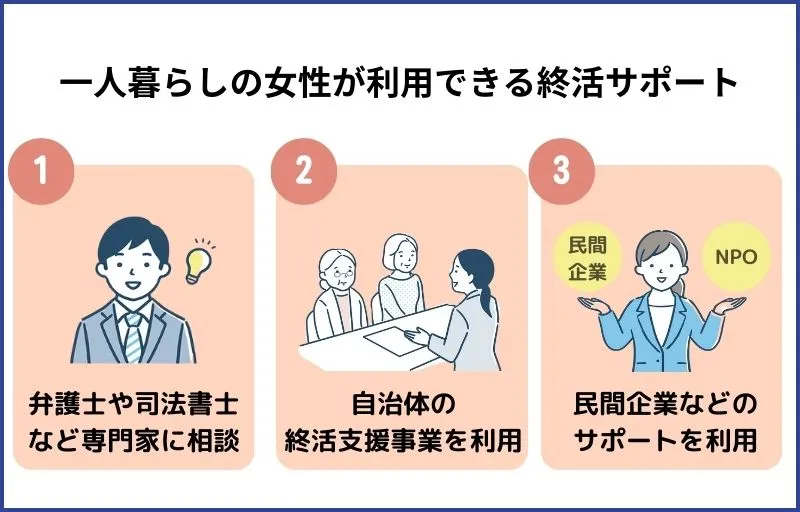 一人暮らしの女性が利用できる終活サポート

1

弁護士や司法書士など専門家に相談

2

自治体の終活支援事業を利用

3

民間企業

NPO

民間企業などのサポートを利用