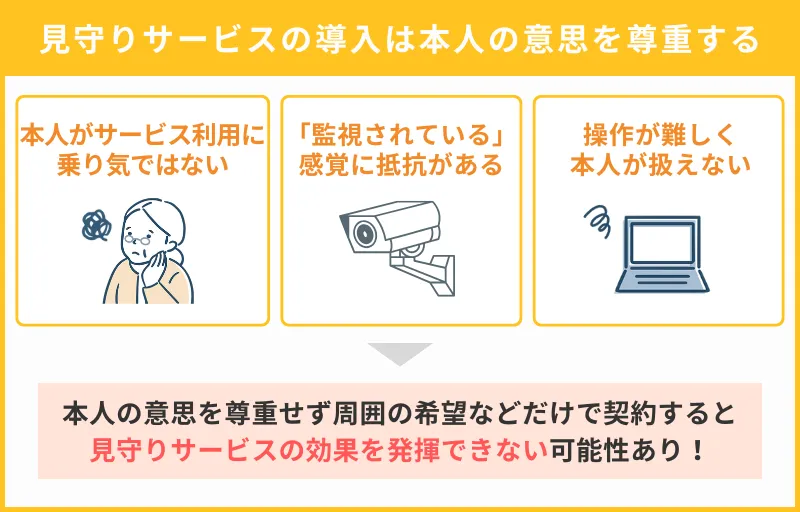 見守りサービスの導入は本人の意思を尊重する

本人がサービス利用に乗り気ではない

「監視されている」感覚に抵抗がある

操作が難しく本人が扱えない

本人の意思を尊重せず周囲の希望などだけで契約すると見守りサービスの効果を発揮できない可能性あり！