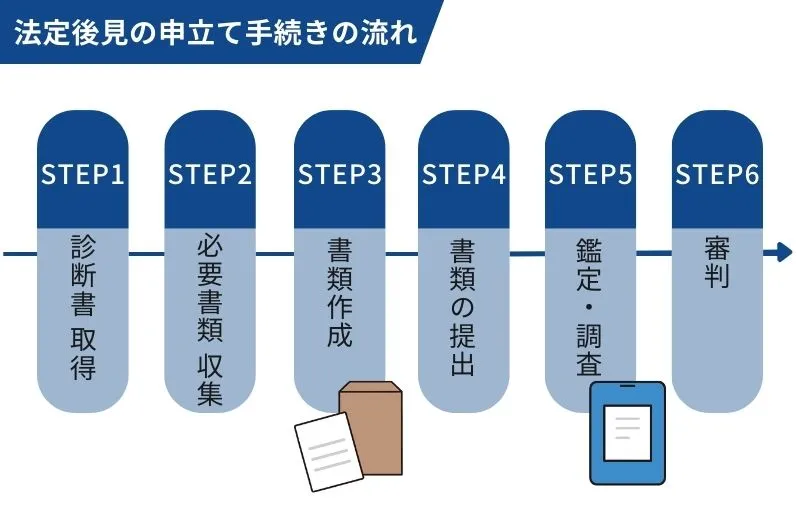 法定後見の申立て手続きの流れ

STEP1
診断書 取得

STEP2
必要書類 収集

STEP3
書類作成

STEP4
書類の提出

STEP5
鑑定・調査

STEP6
審判