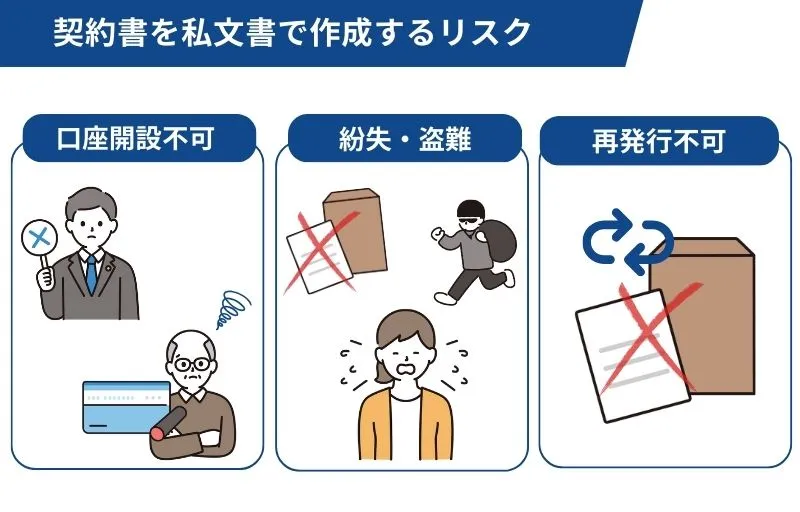 契約書を私文書で作成するリスク

口座開設不可

紛失・盗難

再発行不可