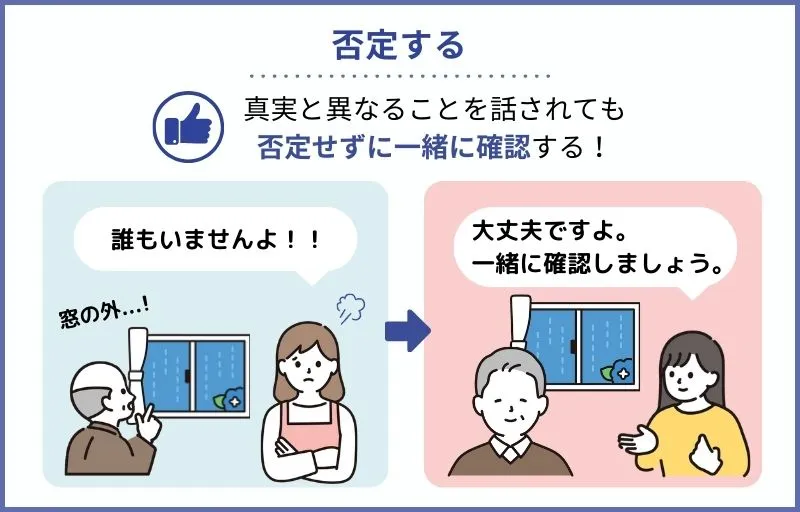 否定する

真実と異なることを話されても
否定せずに一緒に確認する！

誰もいませんよ！！

窓の外…!

大丈夫ですよ。
一緒に確認しましょう。